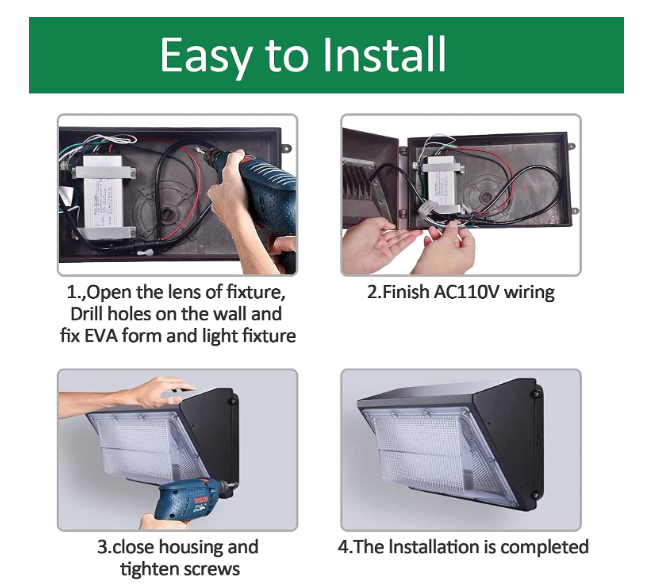 Easy to Install

1.,Open the lens of fixture, Drill holes on the wall and fix EVA form and light fixture

2.Finish AC110V wiring

BOSCH

3.close housing and tighten screws

4.The Installation is completed