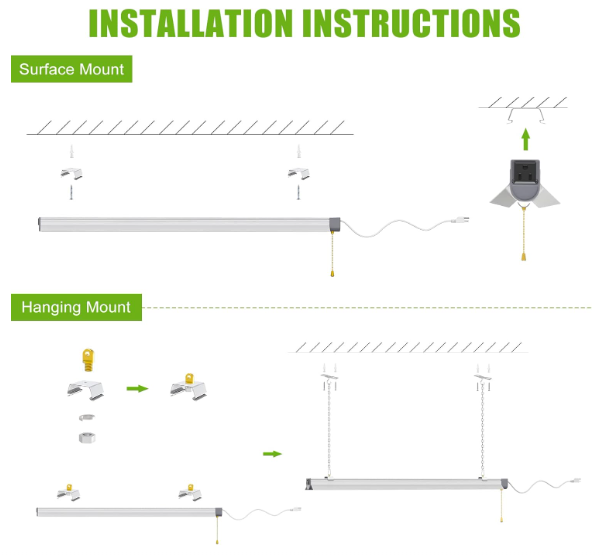 INSTALLATION INSTRUCTIONS

Surface Mount

Hanging Mount