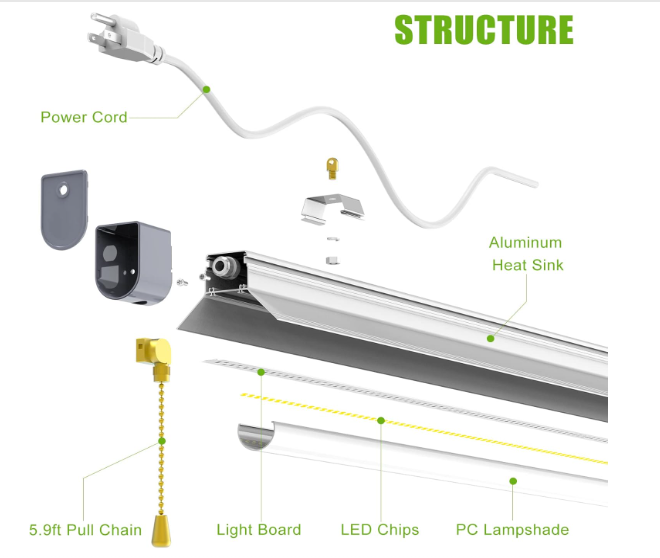 STRUCTURE

Power Cord

Aluminum Heat Sink

5.9ft Pull Chain

Light Board

LED Chips

PC Lampshade