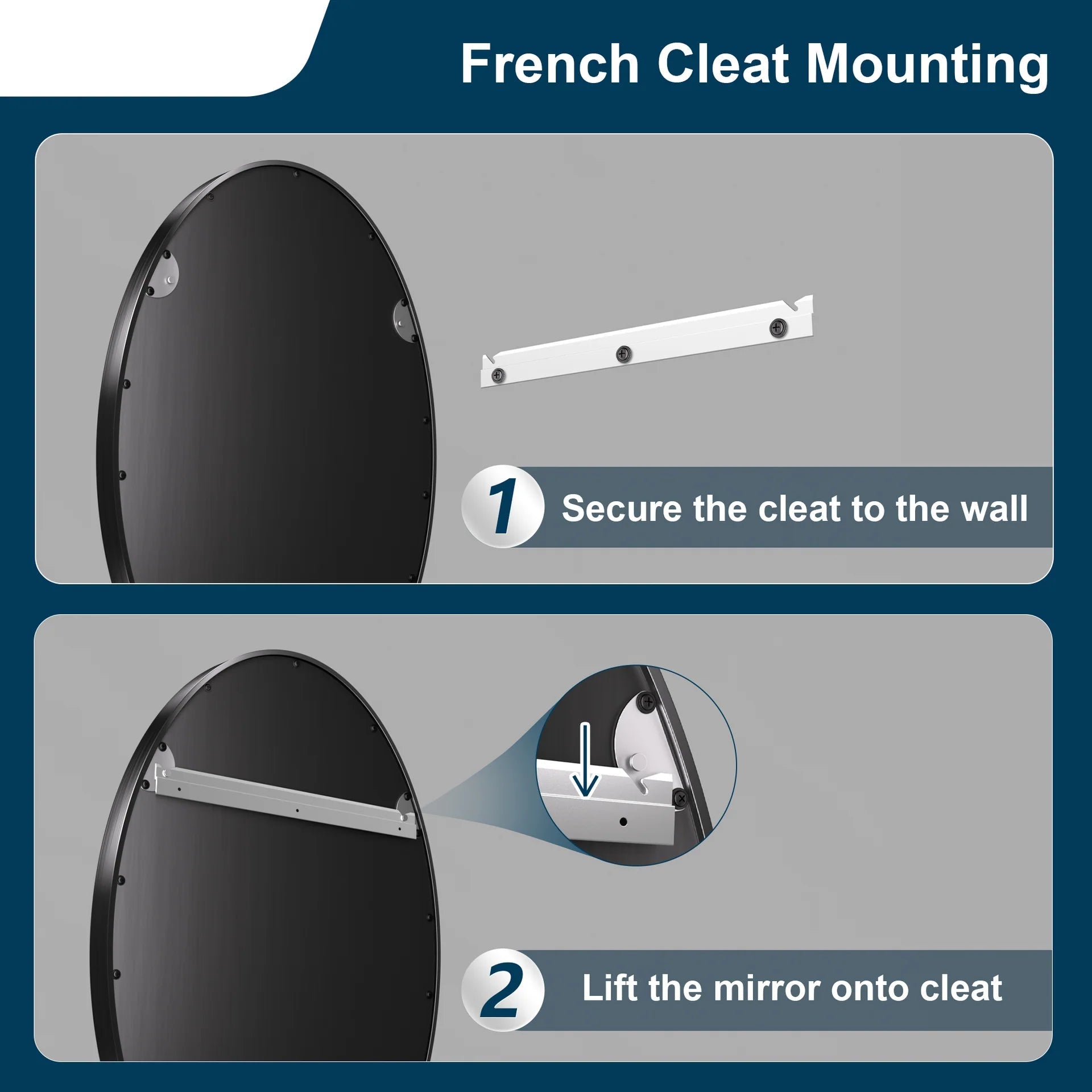 French Cleat Mounting

1 Secure the cleat to the wall

2 Lift the mirror onto cleat