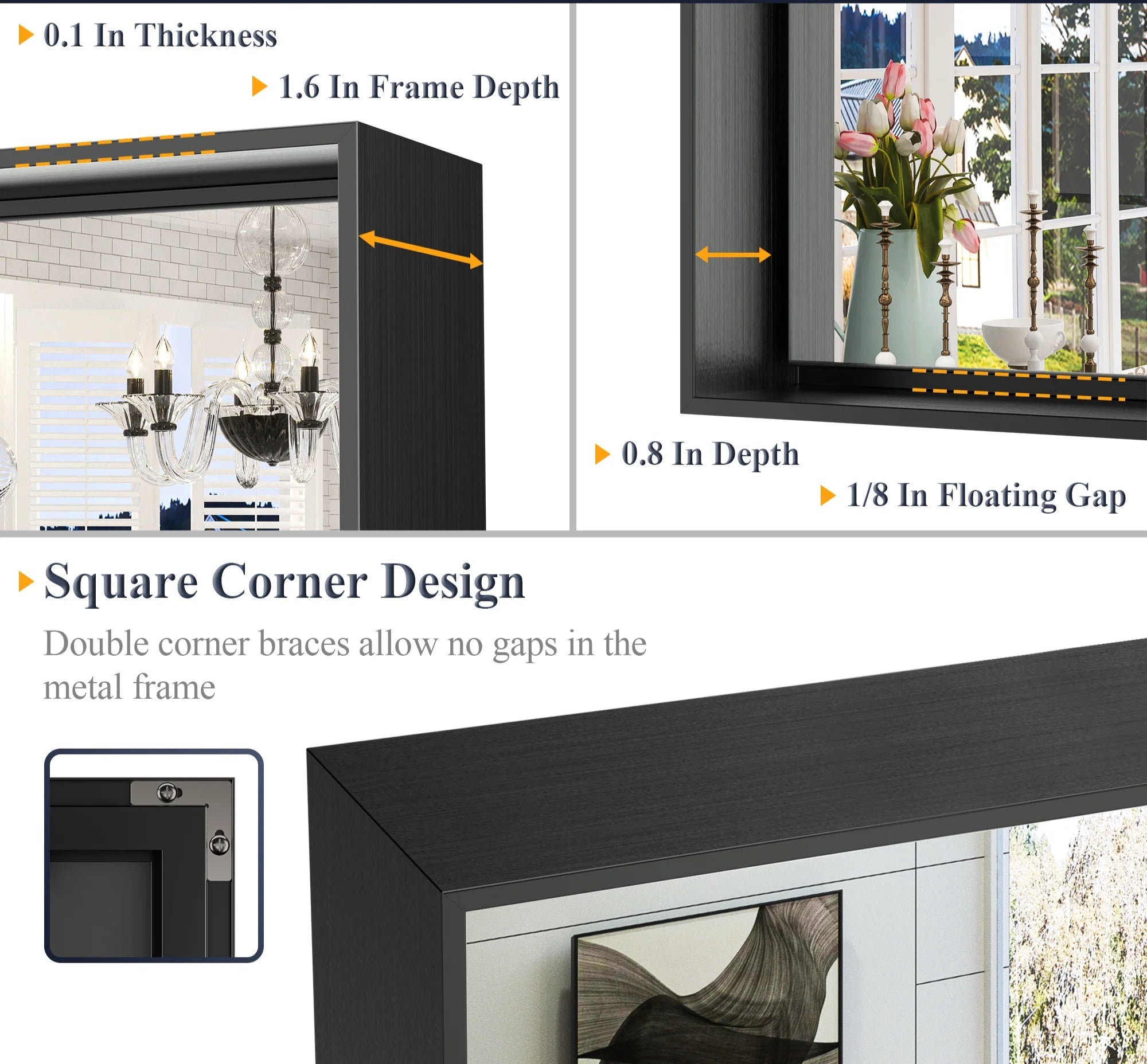 0.1 In Thickness

1.6 In Frame Depth

0.8 In Depth

1/8 In Floating Gap

Square Corner Design

Double corner braces allow no gaps in the metal frame