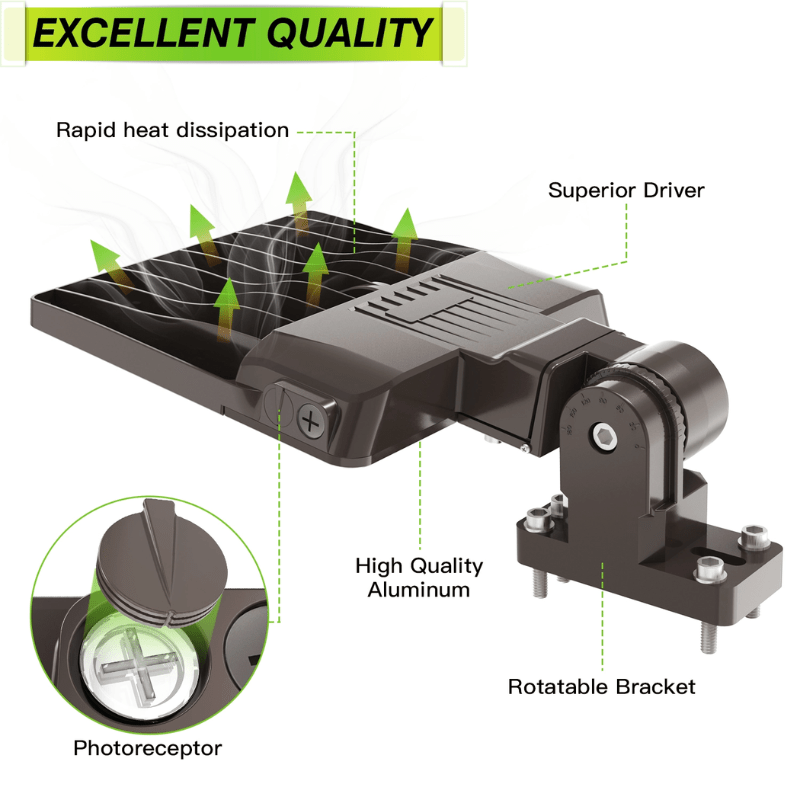 EXCELLENT QUALITY

Rapid heat dissipation

Superior Driver

High Quality Aluminum

Rotatable Bracket

Photoreceptor