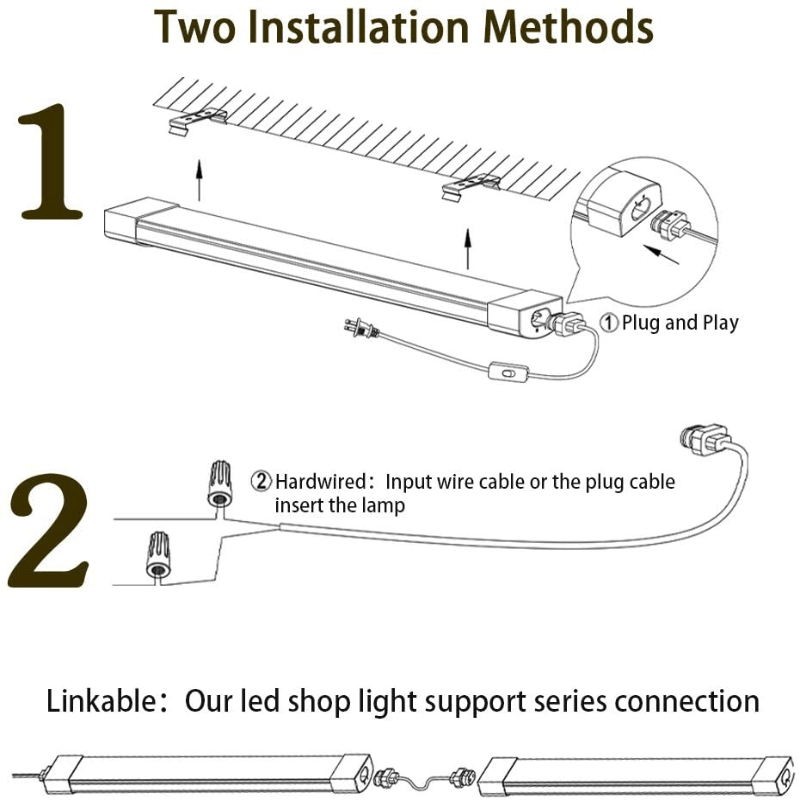 Two Installation Methods

1

① Plug and Play

2

② Hardwired: Input wire cable or the plug cable insert the lamp

Linkable: Our led shop light support series connection