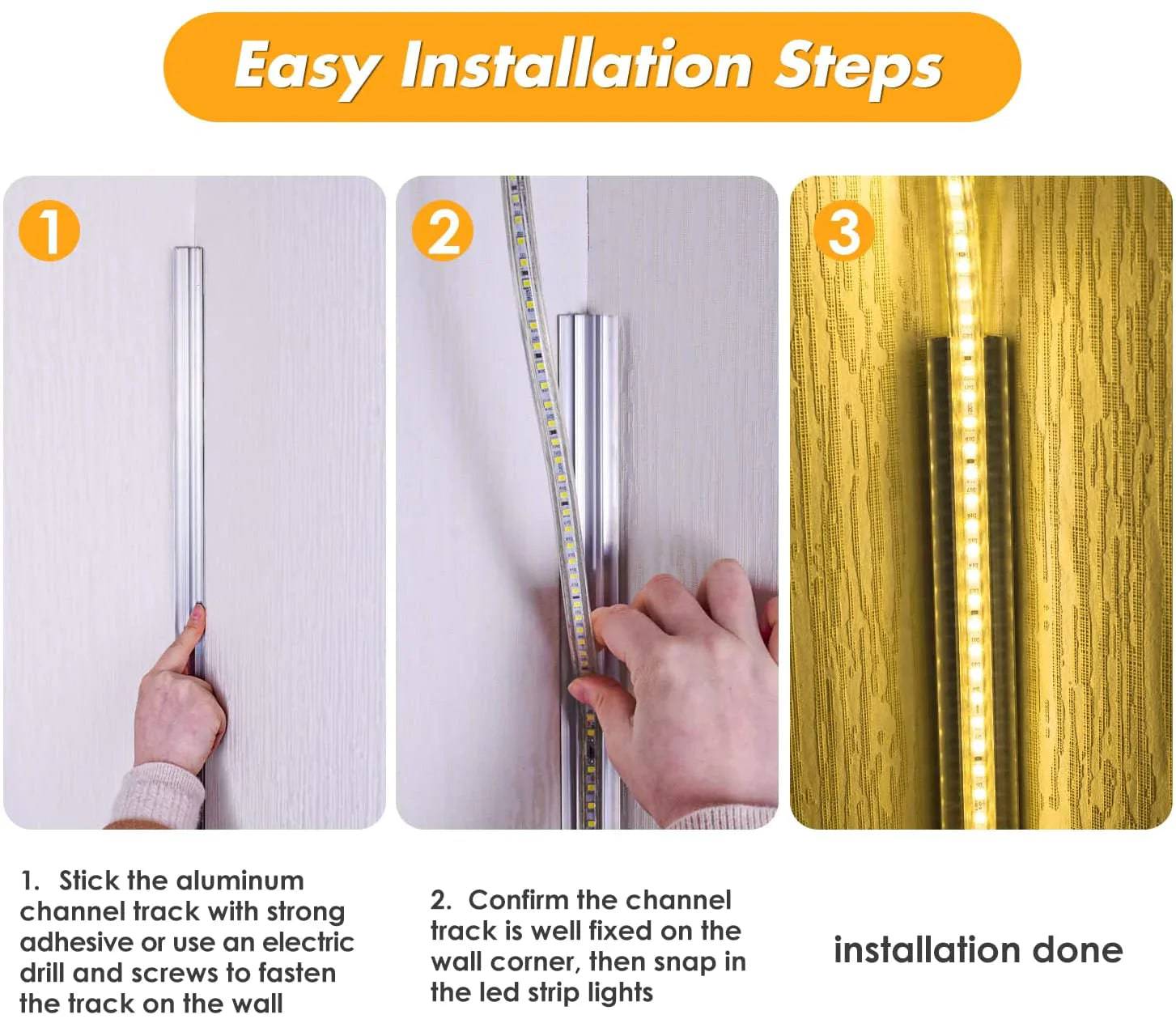 Easy Installation Steps

1

2

3

1. Stick the aluminum channel track with strong adhesive or use an electric drill and screws to fasten the track on the wall

2. Confirm the channel track is well fixed on the wall corner, then snap in the led strip lights

installation done