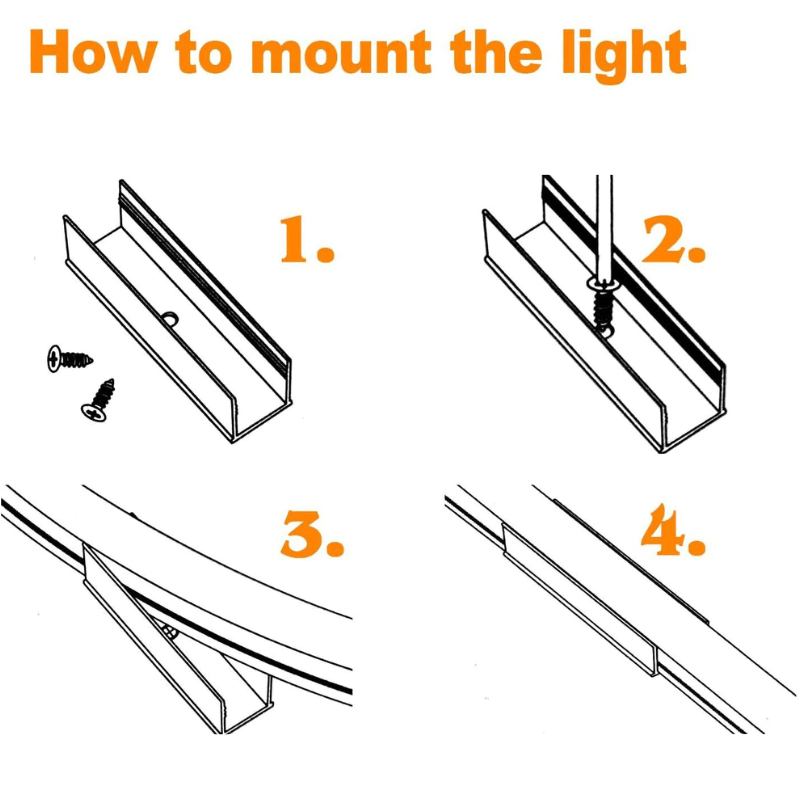 How to mount the light

1.

2.

3.

4.