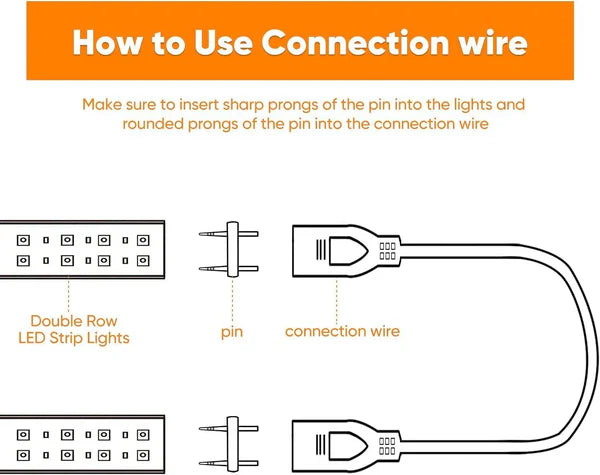 How to Use Connection wire

Make sure to insert sharp prongs of the pin into the lights and rounded prongs of the pin into the connection wire

Double Row LED Strip Lights

pin

connection wire