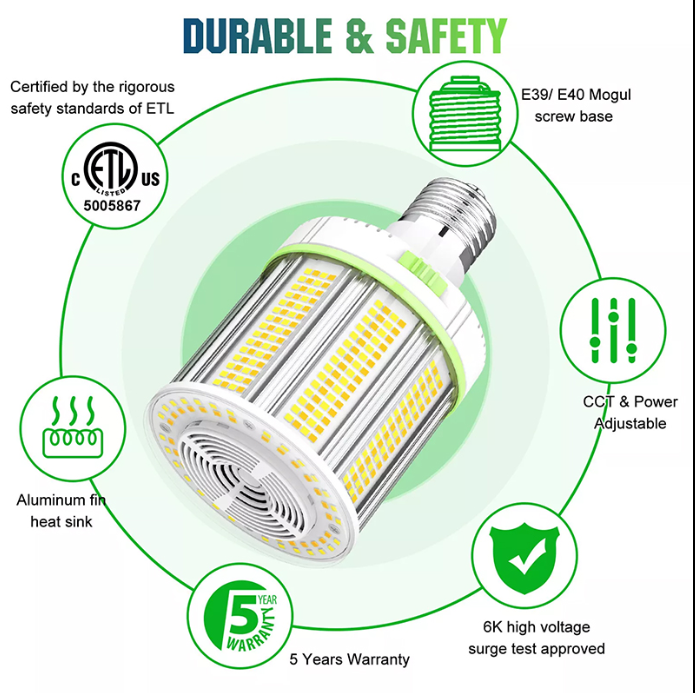 DURABLE & SAFETY

Certified by the rigorous safety standards of ETL

C ETL US LISTED 5005867

E39/ E40 Mogul screw base

CCT & Power Adjustable

Aluminum fin heat sink

5 YEAR WARRANTY

5 Years Warranty

6K high voltage surge test approved