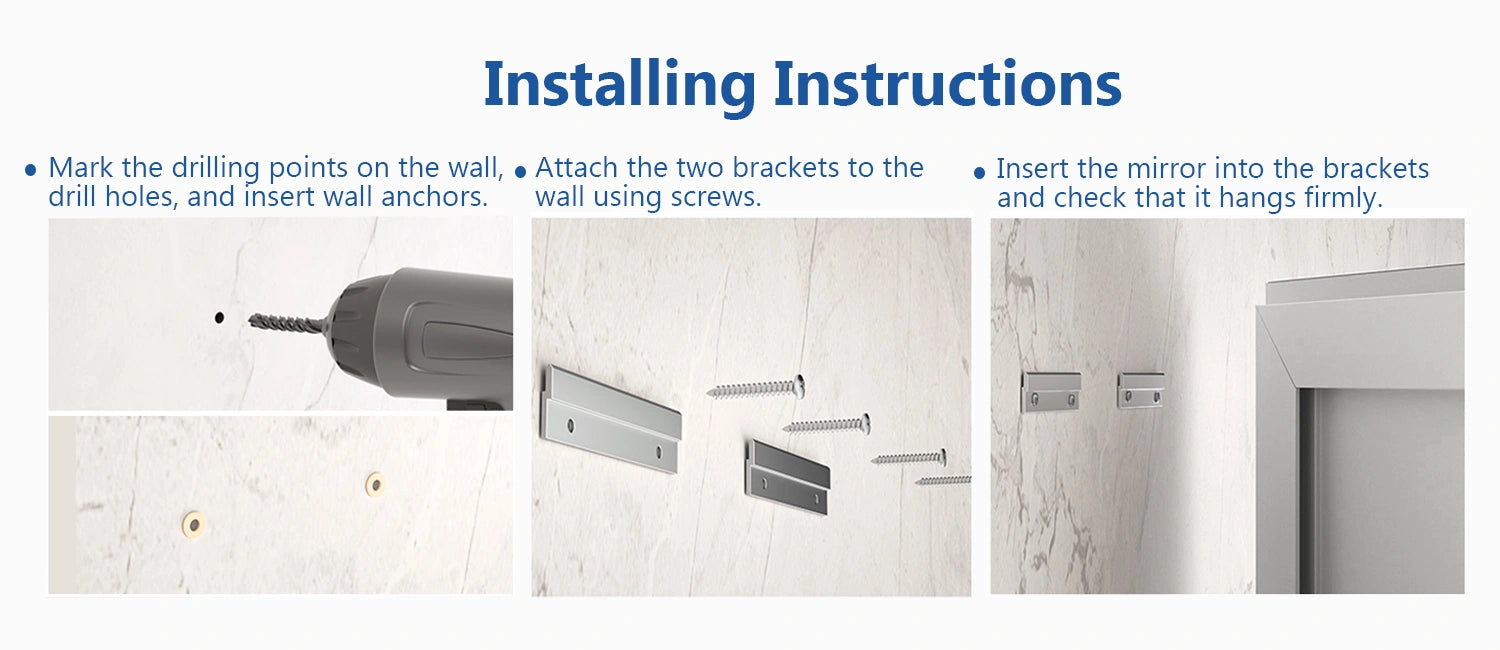 Installing Instructions

• Mark the drilling points on the wall, drill holes, and insert wall anchors.

• Attach the two brackets to the wall using screws.

• Insert the mirror into the brackets and check that it hangs firmly.