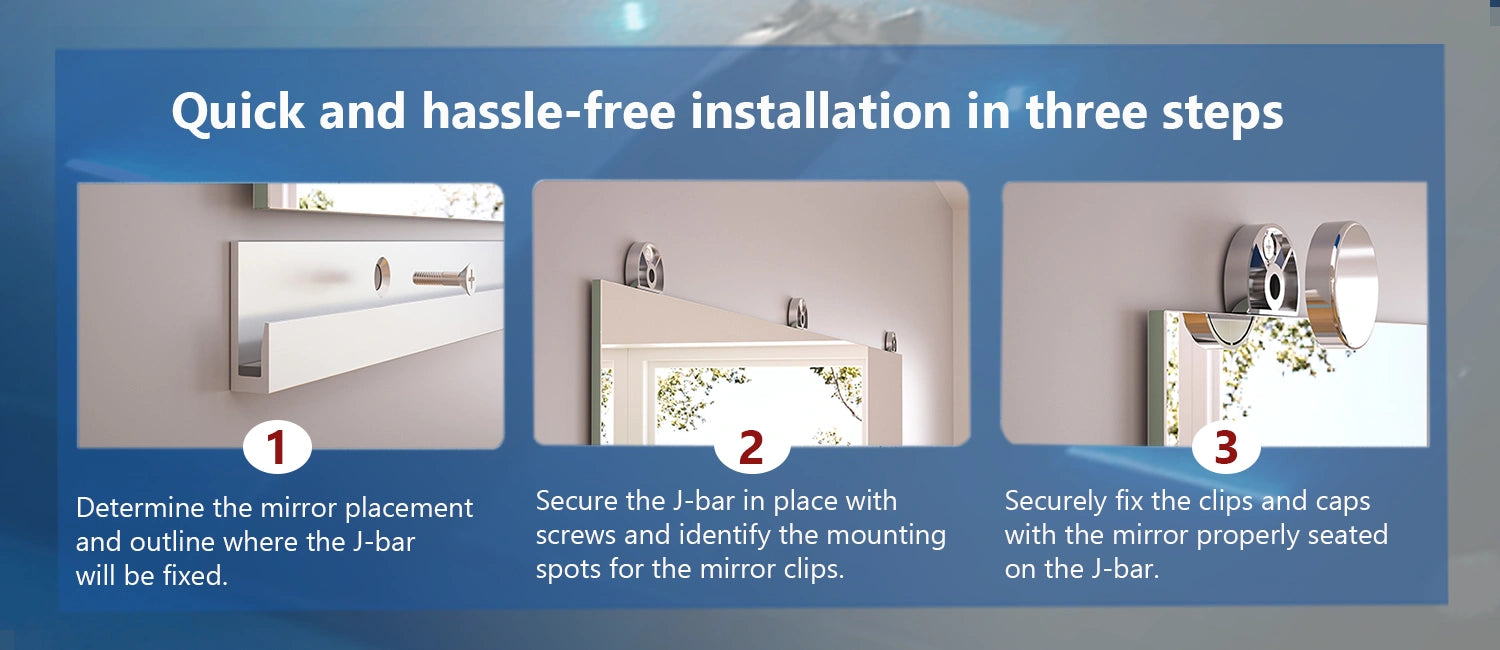 Quick and hassle-free installation in three steps

1

Determine the mirror placement and outline where the J-bar will be fixed.

2

Secure the J-bar in place with screws and identify the mounting spots for the mirror clips.

3

Securely fix the clips and caps with the mirror properly seated on the J-bar.