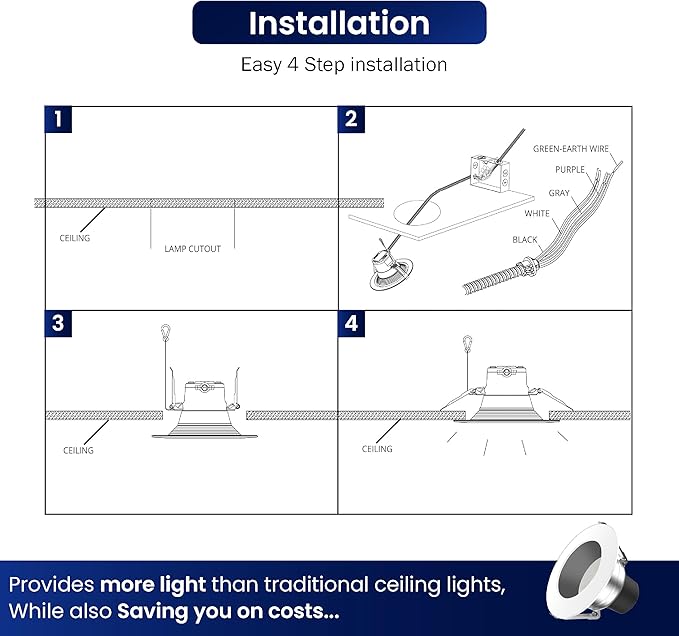 Installation

Easy 4 Step installation

1

CEILING

LAMP CUTOUT

2

GREEN-EARTH WIRE

PURPLE

GRAY

WHITE

BLACK

3

CEILING

4

CEILING

Provides more light than traditional ceiling lights, While also Saving you on costs...