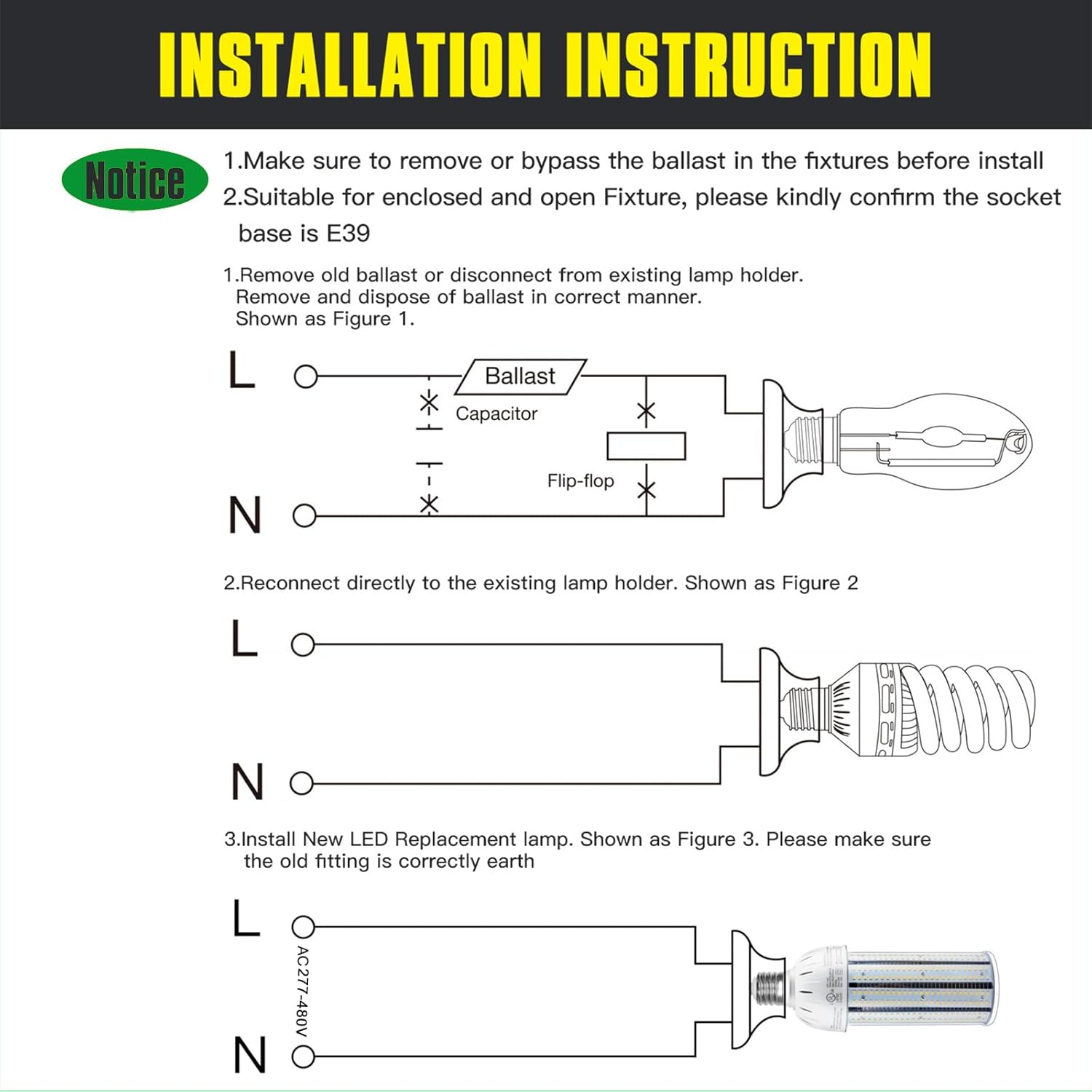 INSTALLATION INSTRUCTION

Notice

1.Make sure to remove or bypass the ballast in the fixtures before install

2.Suitable for enclosed and open Fixture, please kindly confirm the socket base is E39

1.Remove old ballast or disconnect from existing lamp holder. Remove and dispose of ballast in correct manner. Shown as Figure 1.

L

Ballast

Capacitor

Flip-flop

N

2.Reconnect directly to the existing lamp holder. Shown as Figure 2

L

N

3.Install New LED Replacement lamp. Shown as Figure 3. Please make sure the old fitting is correctly earth

L

AC277-480V

N